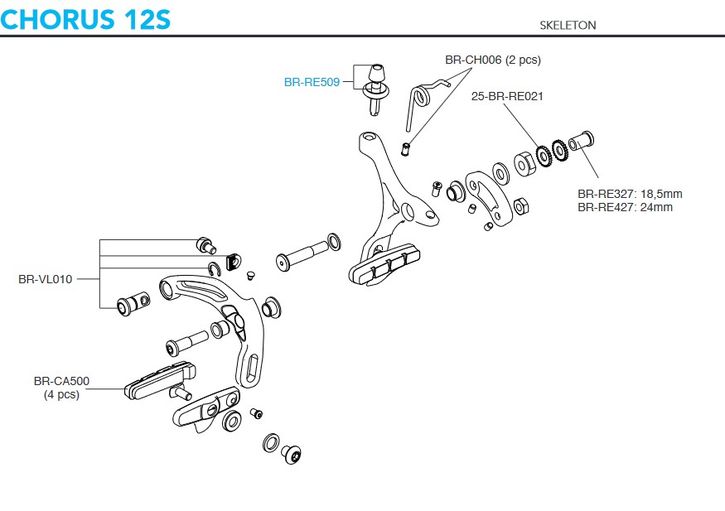 CHORUS 12S

SKELETON

BR-RE509

BR-CH006 (2 pcs)

25-BR-RE021

BR-RE327: 18,5mm
BR-RE427: 24mm

BR-VL010

BR-CA500
(4 pcs)