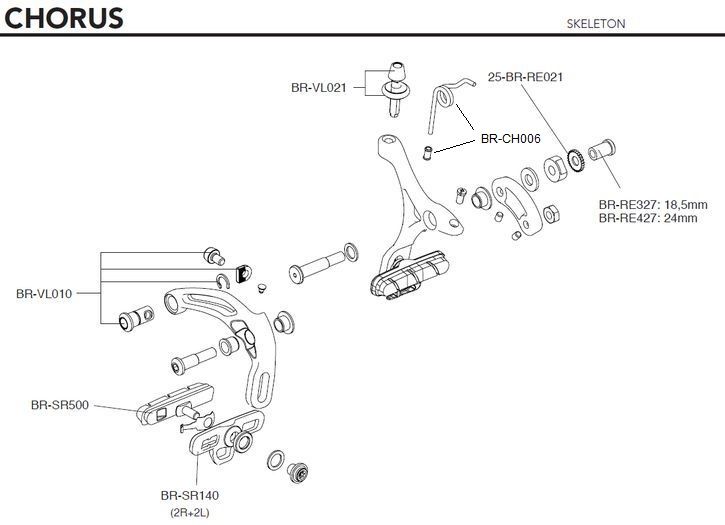 CHORUS

SKELETON

BR-VL021

25-BR-RE021

BR-CH006

BR-RE327: 18,5mm
BR-RE427: 24mm

BR-VL010

BR-SR500

BR-SR140
(2R+2L)