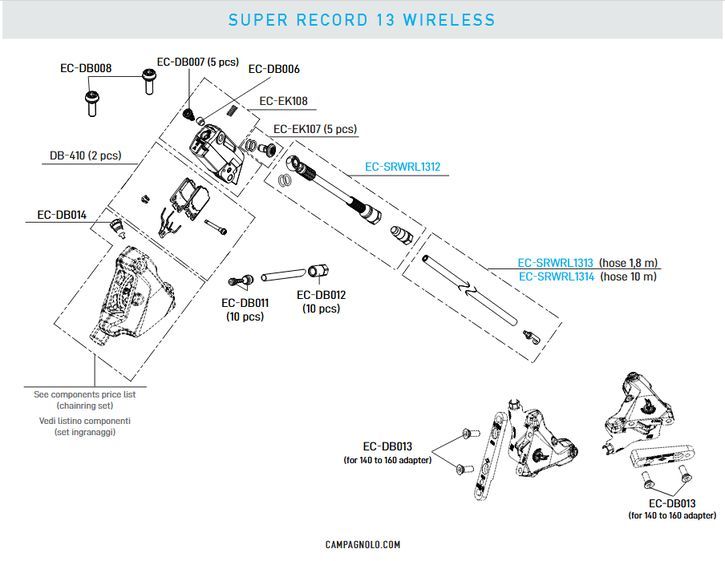 SUPER RECORD 13 WIRELESS

EC-DB008

EC-DB007 (5 pcs)

EC-DB006

EC-EK108

EC-EK107 (5 pcs)

DB-410 (2 pcs)

EC-SRWRL1312

EC-DB014

EC-SRWRL1313 (hose 1,8 m)
EC-SRWRL1314 (hose 10 m)

EC-DB011
(10 pcs)

EC-DB012
(10 pcs)

See components price list
(chainring set)

Vedi listino componenti
(set ingranaggi)

EC-DB013
(for 140 to 160 adapter)

EC-DB013
(for 140 to 160 adapter)

CAMPAGNOLO.COM