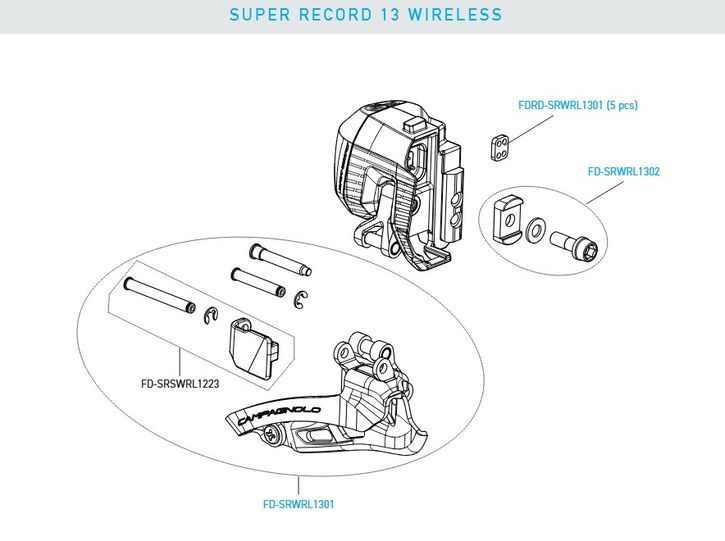 SUPER RECORD 13 WIRELESS

FDRD-SRWRL1301 (5 pcs)

FD-SRWRL1302

FD-SRSWRL1223

CAMPAGNOLO

FD-SRWRL1301