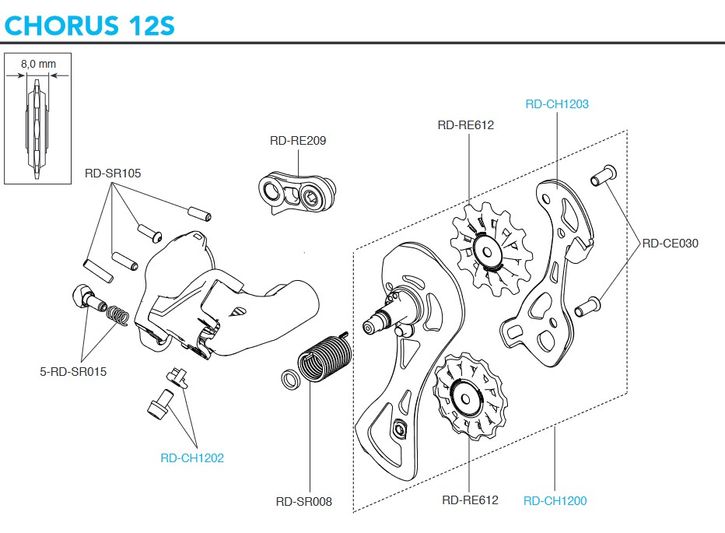 CHORUS 12S

8,0 mm

RD-SR105

RD-RE209

RD-RE612

RD-CH1203

RD-CE030

5-RD-SR015

RD-CH1202

RD-SR008

RD-RE612

RD-CH1200