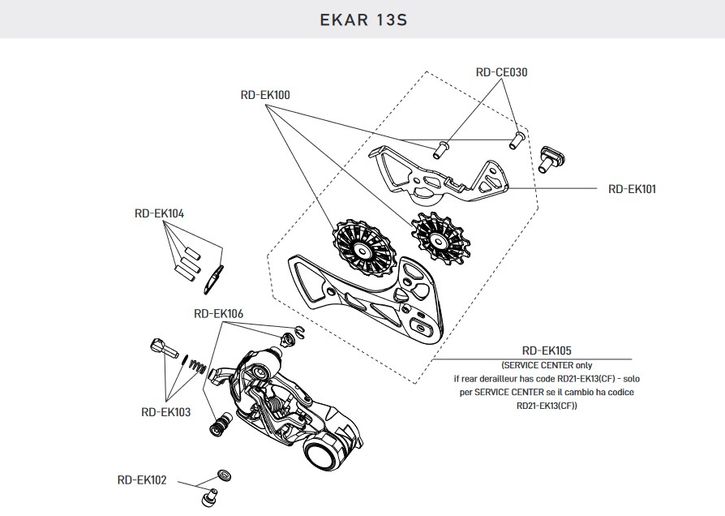 EKAR 13S

RD-CE030

RD-EK100

RD-EK101

RD-EK104

RD-EK106

RD-EK105
(SERVICE CENTER only
if rear derailleur has code RD21-EK13(CF) - solo
per SERVICE CENTER se il cambio ha codice
RD21-EK13(CF))

RD-EK103

RD-EK102