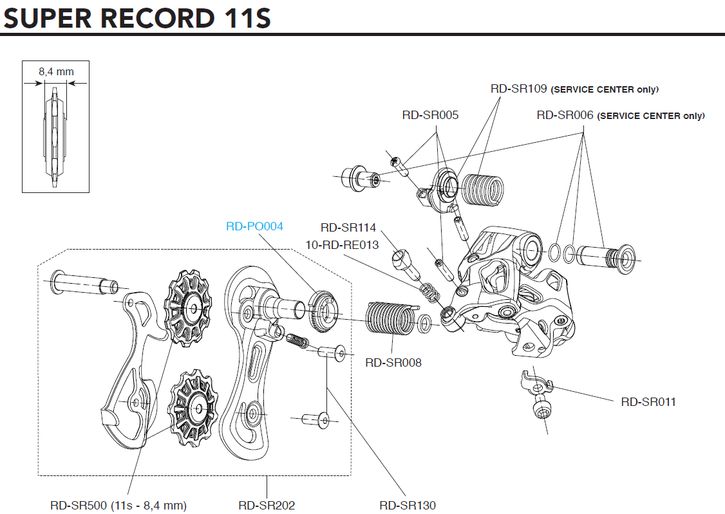 SUPER RECORD 11S

8,4 mm

RD-SR109 (SERVICE CENTER only)

RD-SR005

RD-SR006 (SERVICE CENTER only)

RD-PO004

RD-SR114

10-RD-RE013

RD-SR008

RD-SR011

RD-SR500 (11s - 8,4 mm)

RD-SR202

RD-SR130