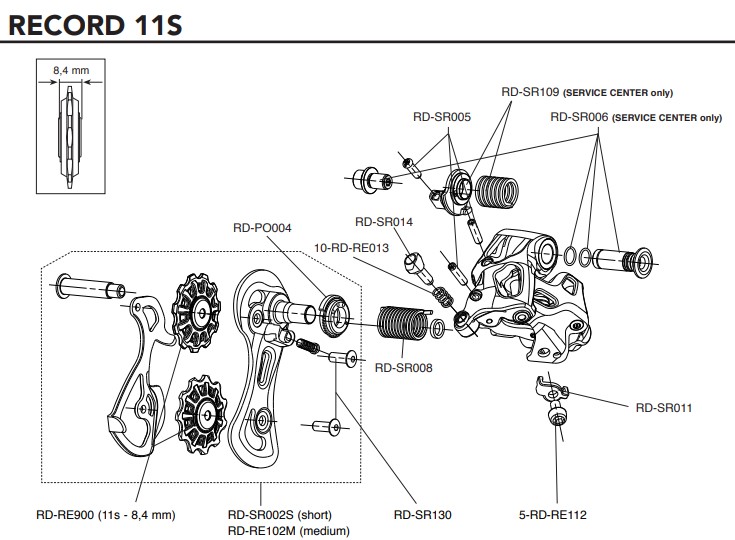 RECORD 11S

8,4 mm

RD-SR109 (SERVICE CENTER only)

RD-SR005

RD-SR006 (SERVICE CENTER only)

RD-SR014

RD-PO004

10-RD-RE013

RD-SR008

RD-SR011

RD-RE900 (11s - 8,4 mm)

RD-SR002S (short)
RD-RE102M (medium)

RD-SR130

5-RD-RE112