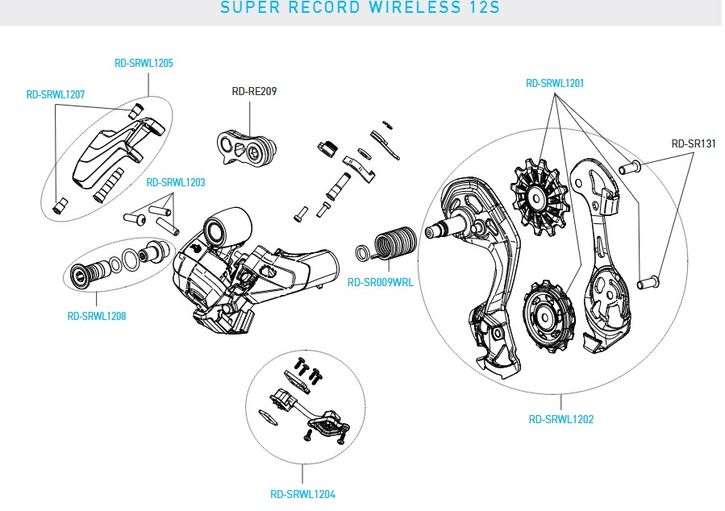 SUPER RECORD WIRELESS 12S

RD-SRWL1205

RD-SRWL1207

RD-RE209

RD-SRWL1201

RD-SR131

RD-SRWL1203

RD-SR009WRL

RD-SRWL1208

RD-SRWL1202

RD-SRWL1204