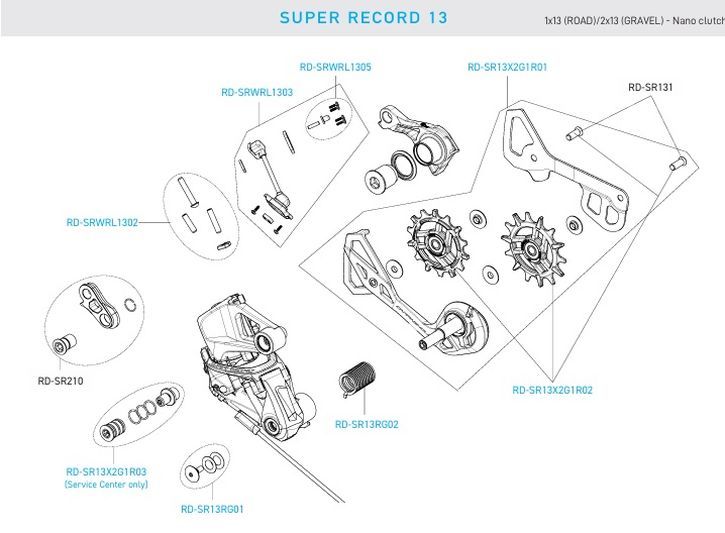 SUPER RECORD 13

1x13 (ROAD)/2x13 (GRAVEL) - Nano clutch

RD-SRWRL1305

RD-SR13X2G1R01

RD-SRWRL1303

RD-SR131

RD-SRWRL1302

RD-SR210

RD-SR13X2G1R02

RD-SR13RG02

RD-SR13X2G1R03
(Service Center only)

RD-SR13RG01