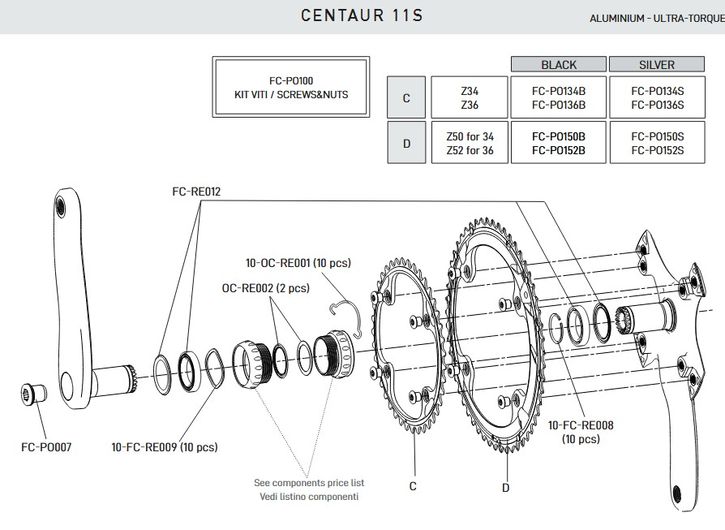 CENTAUR 11S

ALUMINIUM - ULTRA-TORQUE

FC-PO100
KIT VITI / SCREWS&NUTS

| | | BLACK | SILVER |
|---|---|---|---|
| C | Z34<br>Z36 | FC-PO134B<br>FC-PO136B | FC-PO134S<br>FC-PO136S |
| D | Z50 for 34<br>Z52 for 36 | FC-PO150B<br>FC-PO152B | FC-PO150S<br>FC-PO152S |

FC-RE012

10-OC-RE001 (10 pcs)

OC-RE002 (2 pcs)

FC-PO007

10-FC-RE009 (10 pcs)

See components price list
Vedi listino componenti

C

D

10-FC-RE008
(10 pcs)